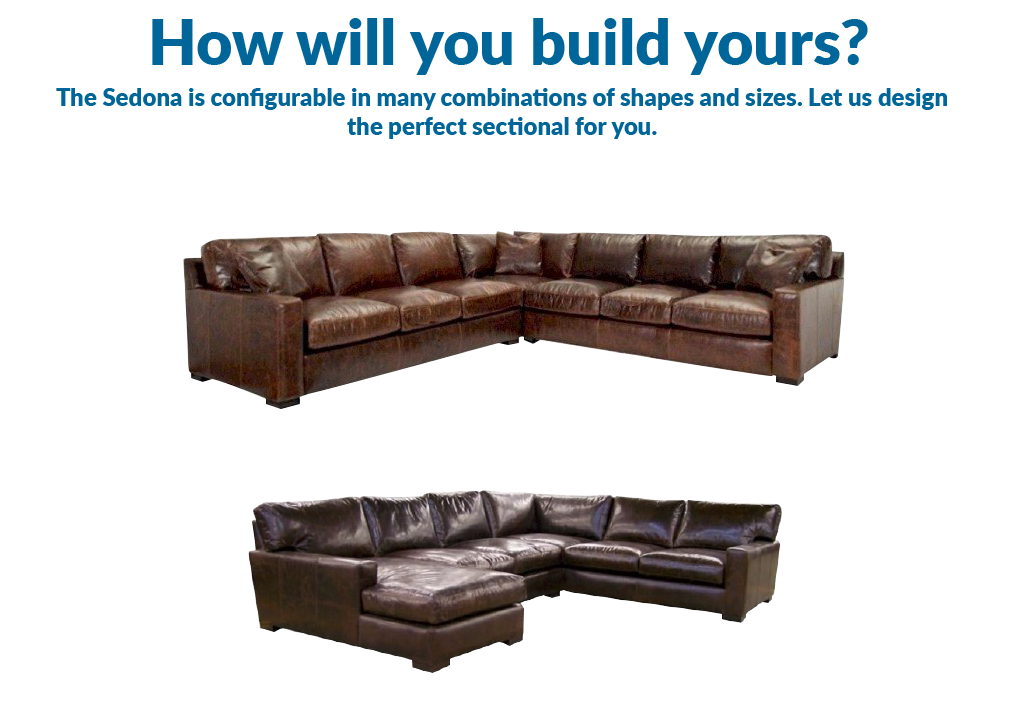 How will you build yours?

The Sedona is configurable in many combinations of shapes and sizes. Let us design the perfect sectional for you.